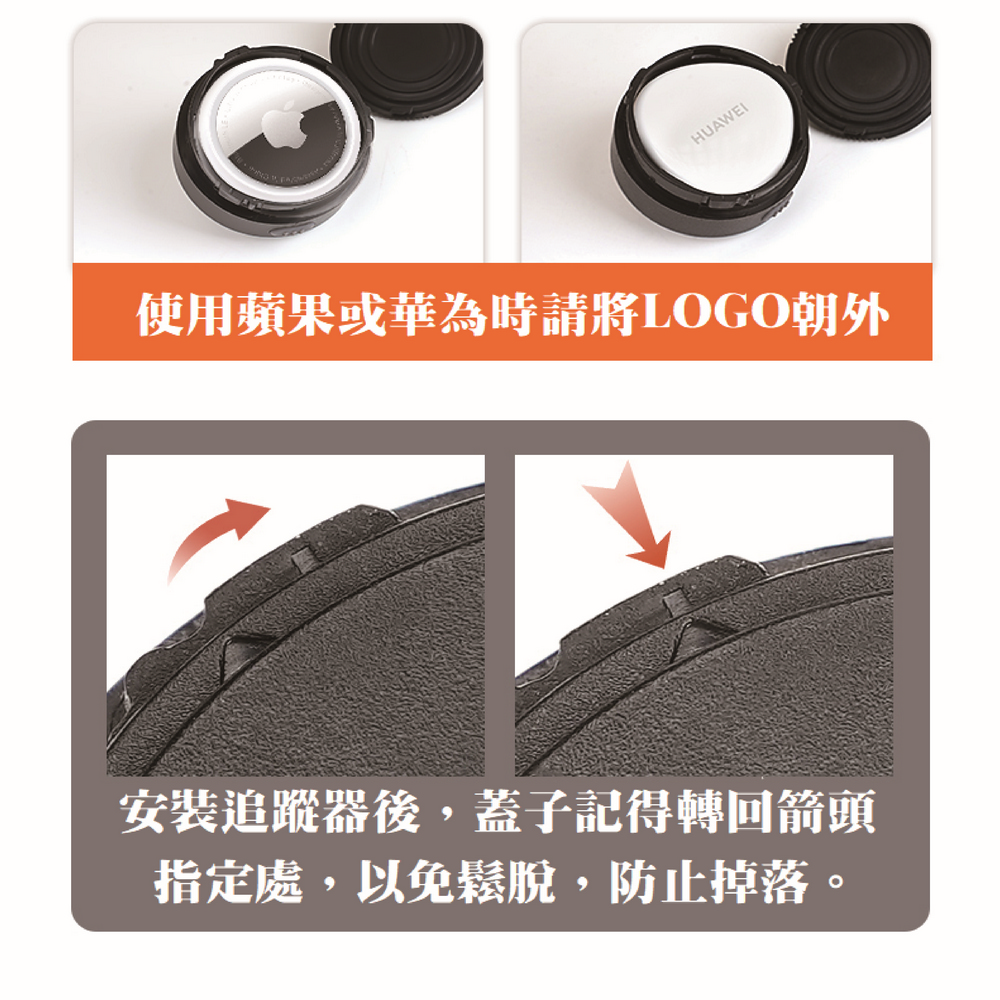 HUAWEI

使用蘋果或華為時請將LOGO朝外

安裝追蹤器後，蓋子記得轉回箭頭指定處，以免鬆脫，防止掉落。