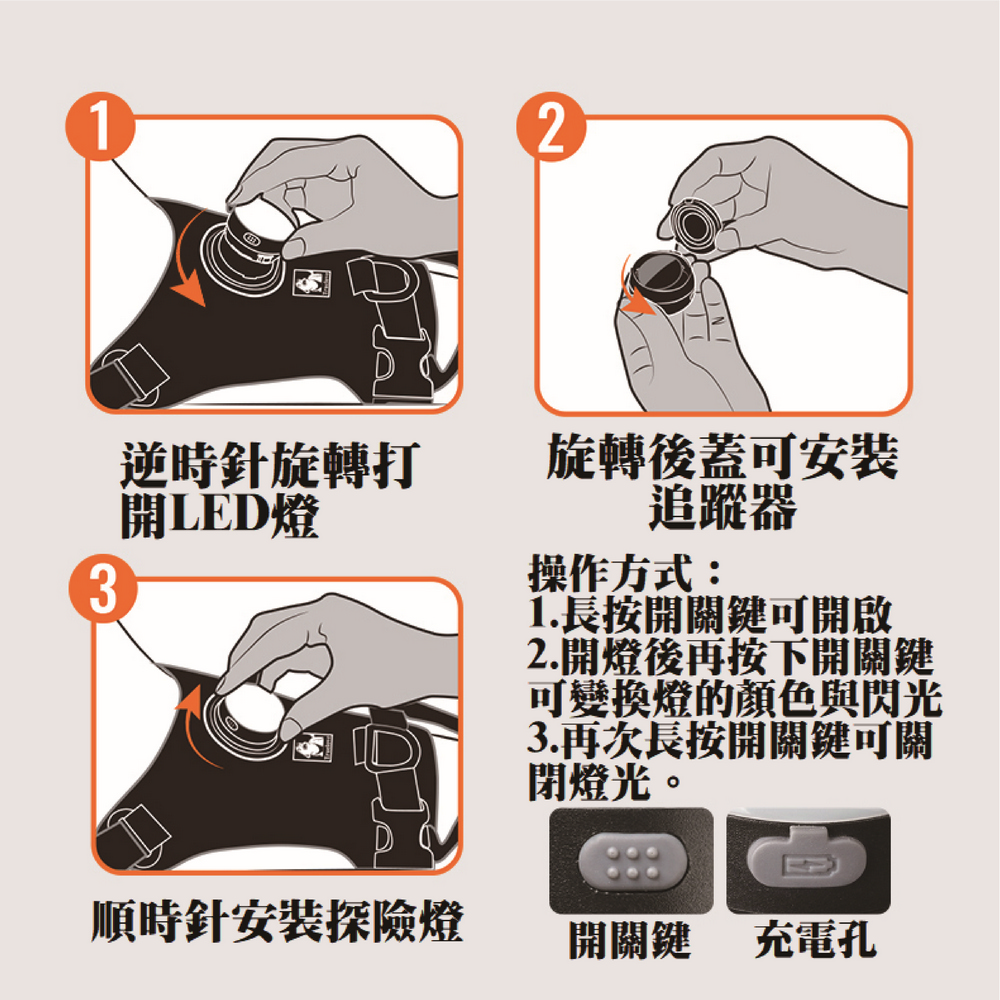 1

逆時針旋轉打開LED燈

2

旋轉後蓋可安裝追蹤器

3

順時針安裝探險燈

操作方式：
1.長按開關鍵可開啟
2.開燈後再按下開關鍵可變換燈的顏色與閃光
3.再次長按開關鍵可關閉燈光。

開關鍵

充電孔