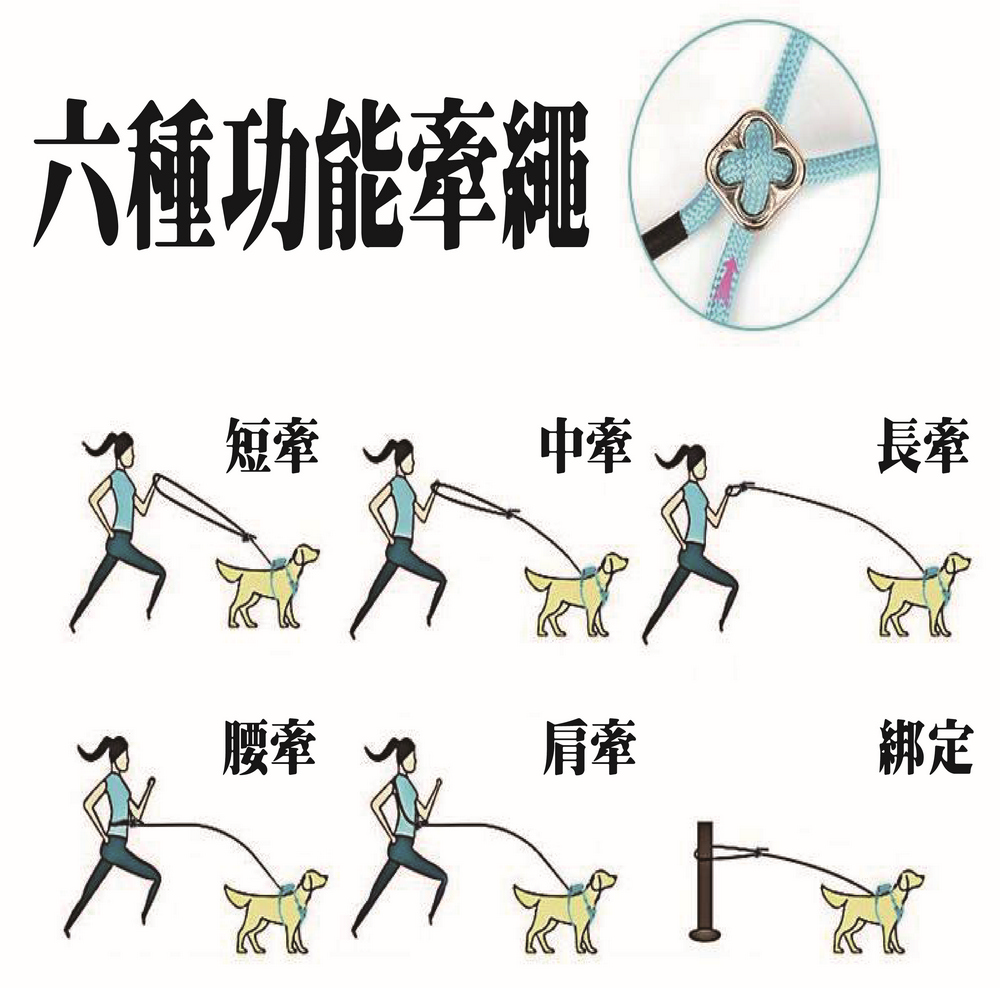 六種功能牽繩

短牽

中牽

長牽

腰牽

肩牽

綁定